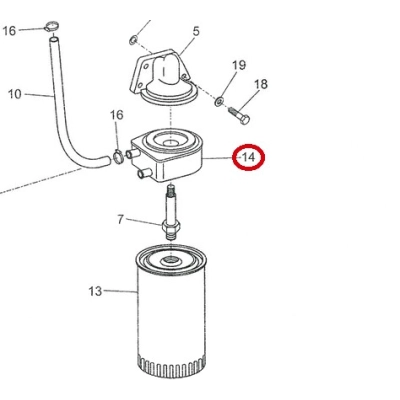 16
5
19
18
10
16
14
7
13