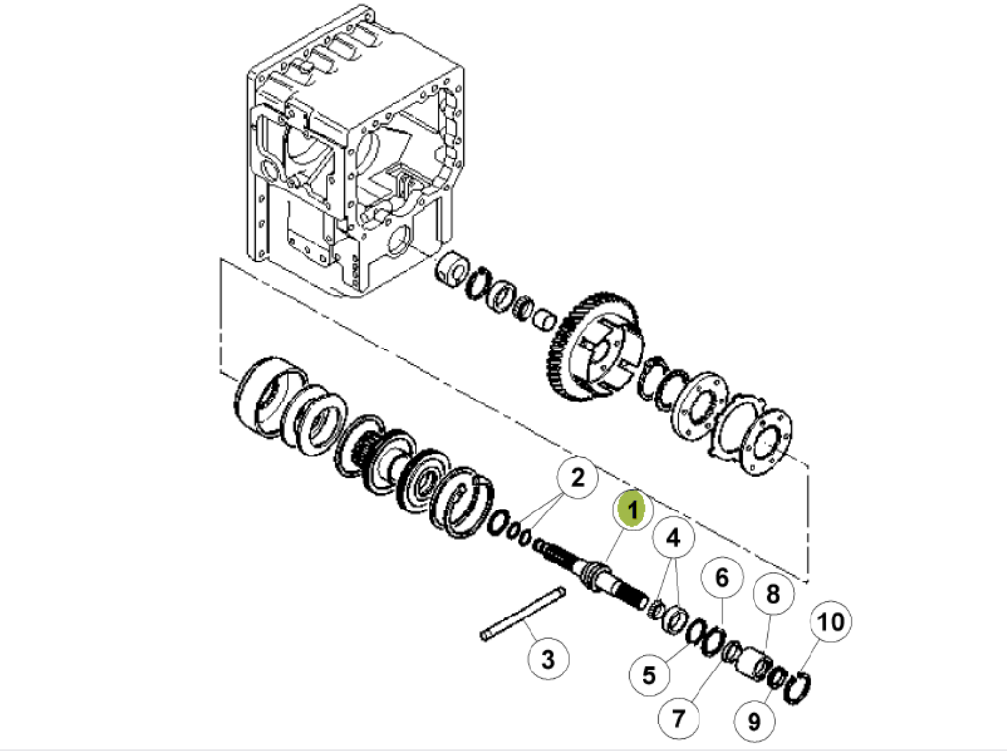 2
1
4
6
8
10
3
5
7
9