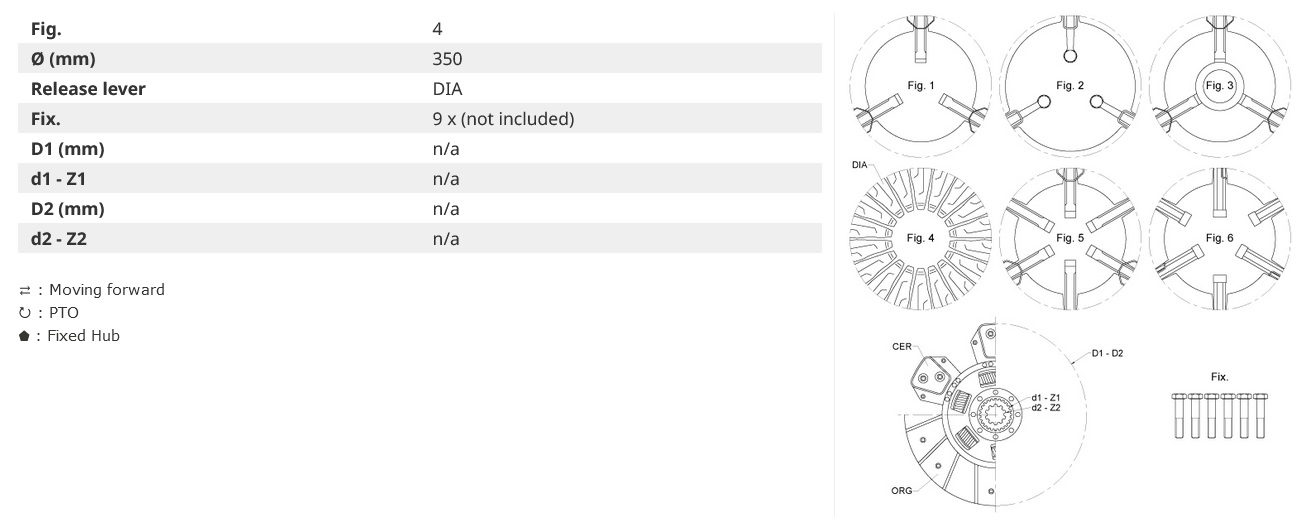 | Fig. | 4 |
|---|---|
| Ø (mm) | 350 |
| Release lever | DIA |
| Fix. | 9 x (not included) |
| D1 (mm) | n/a |
| d1 - Z1 | n/a |
| D2 (mm) | n/a |
| d2 - Z2 | n/a |

⇄ : Moving forward
↻ : PTO
⬟ : Fixed Hub

Fig. 1
Fig. 2
Fig. 3
DIA
Fig. 4
Fig. 5
Fig. 6
CER
D1 - D2
d1 - Z1
d2 - Z2
ORG
Fix.